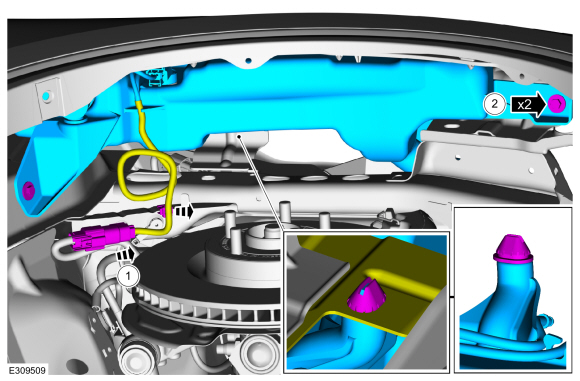 2
x2
1
E309509