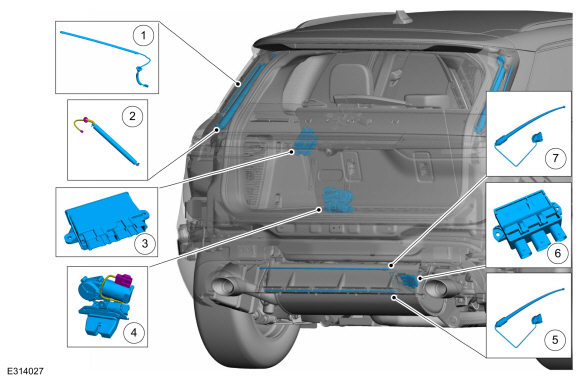 1
2
3
4
7
6
5
E314027