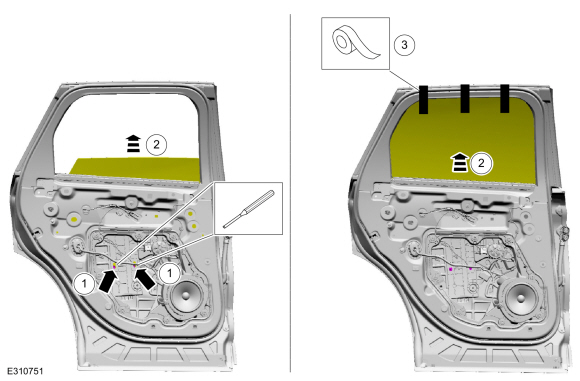 2

1

1

3

2

E310751