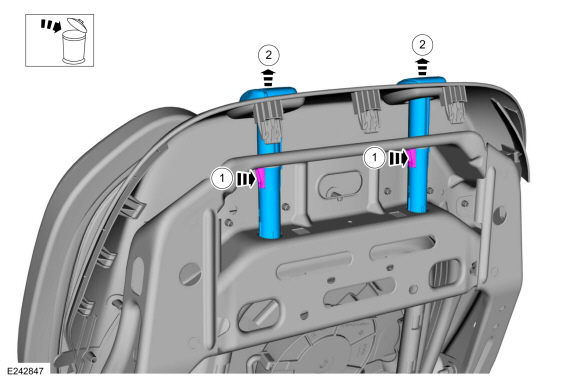 2
2
1
1
E242847