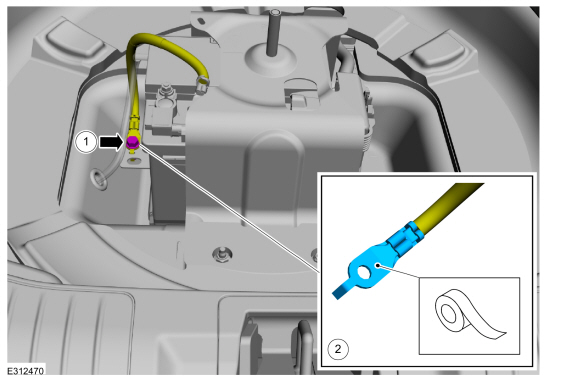 1

2

E312470