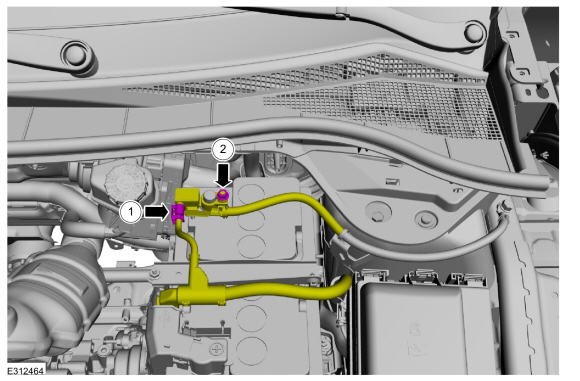 2
1
E312464