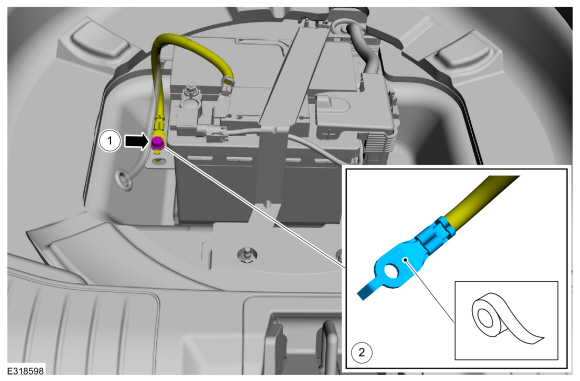 1
2
E318598