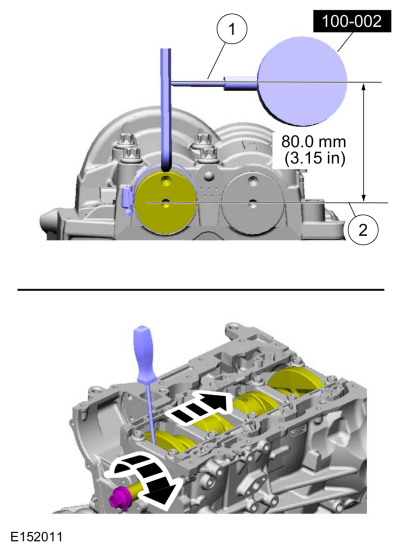 1
100-002
80.0 mm
(3.15 in)
2
E152011