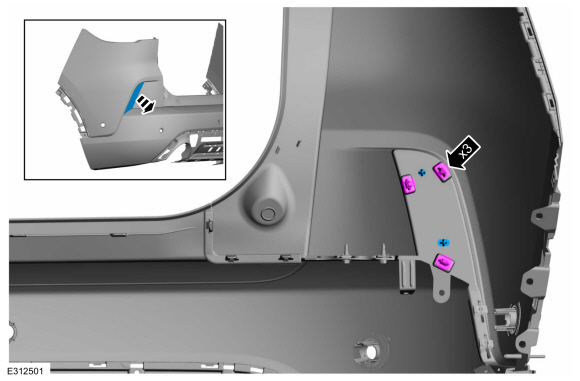 x3

E312501