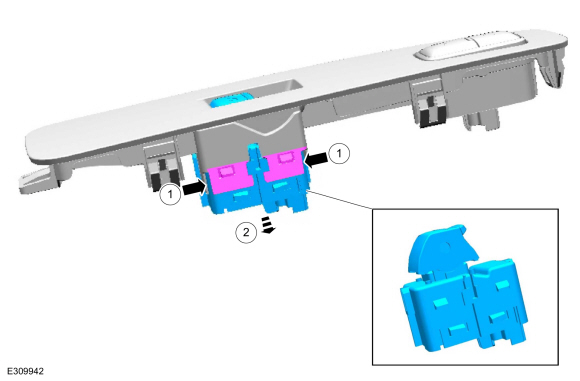 1
1
2
E309942