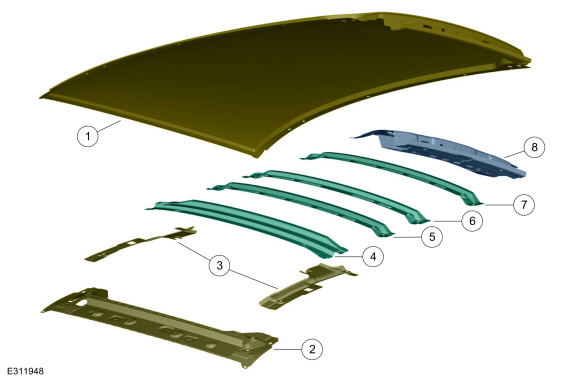 1
8
7
6
5
4
3
2
E311948