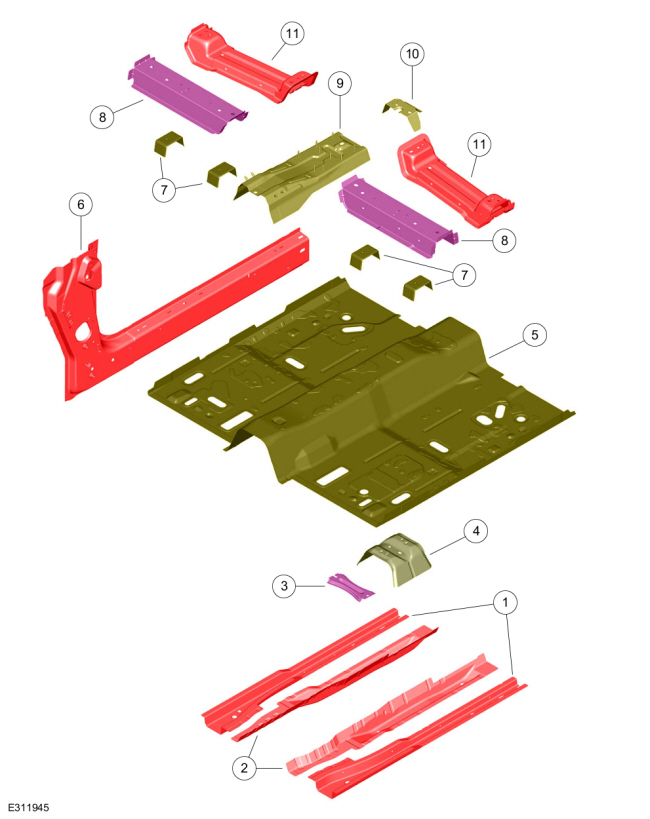 11
10
9
8
11
7
6
8
7
5
4
3
1
2
E311945