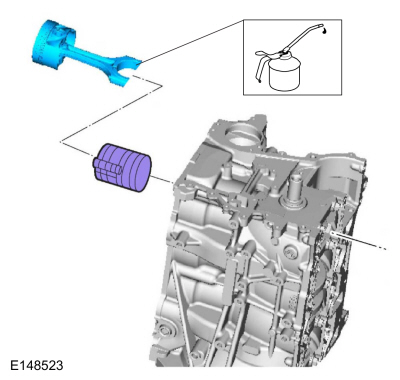 E148523